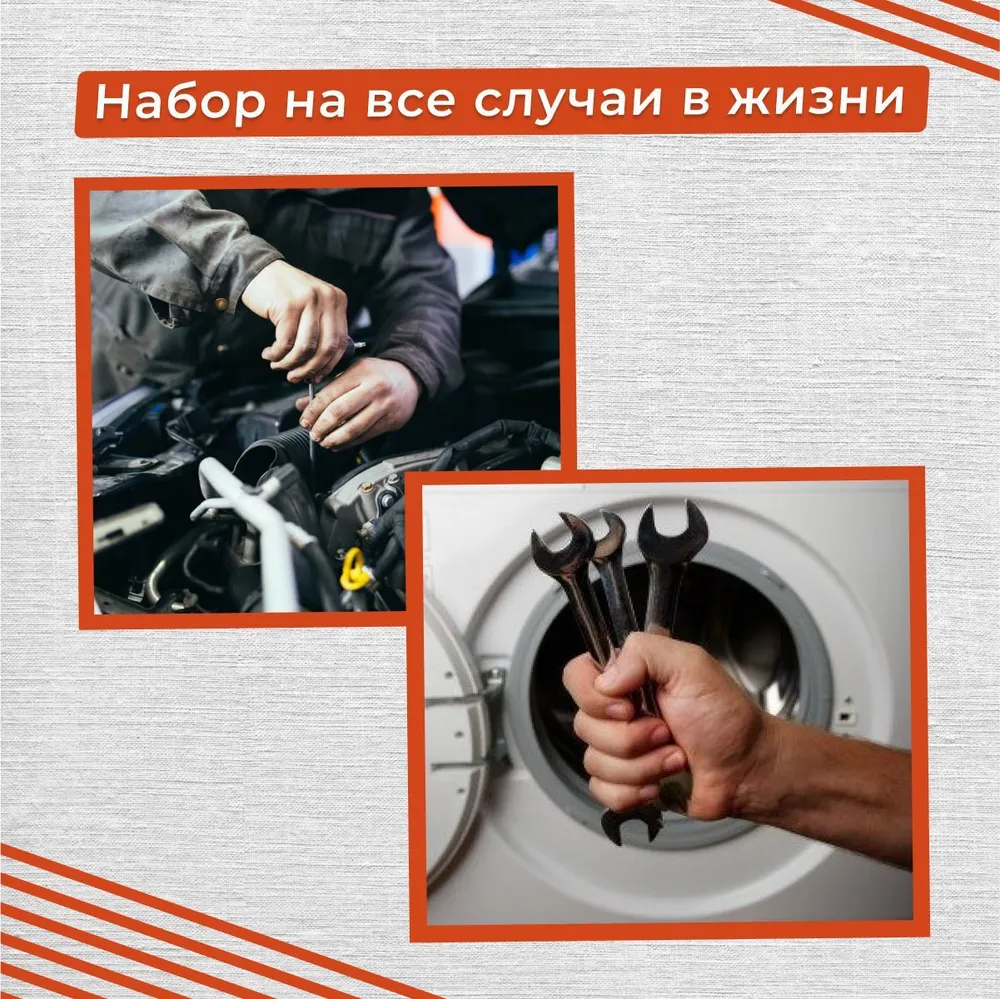 Набор на все случаи в жизни